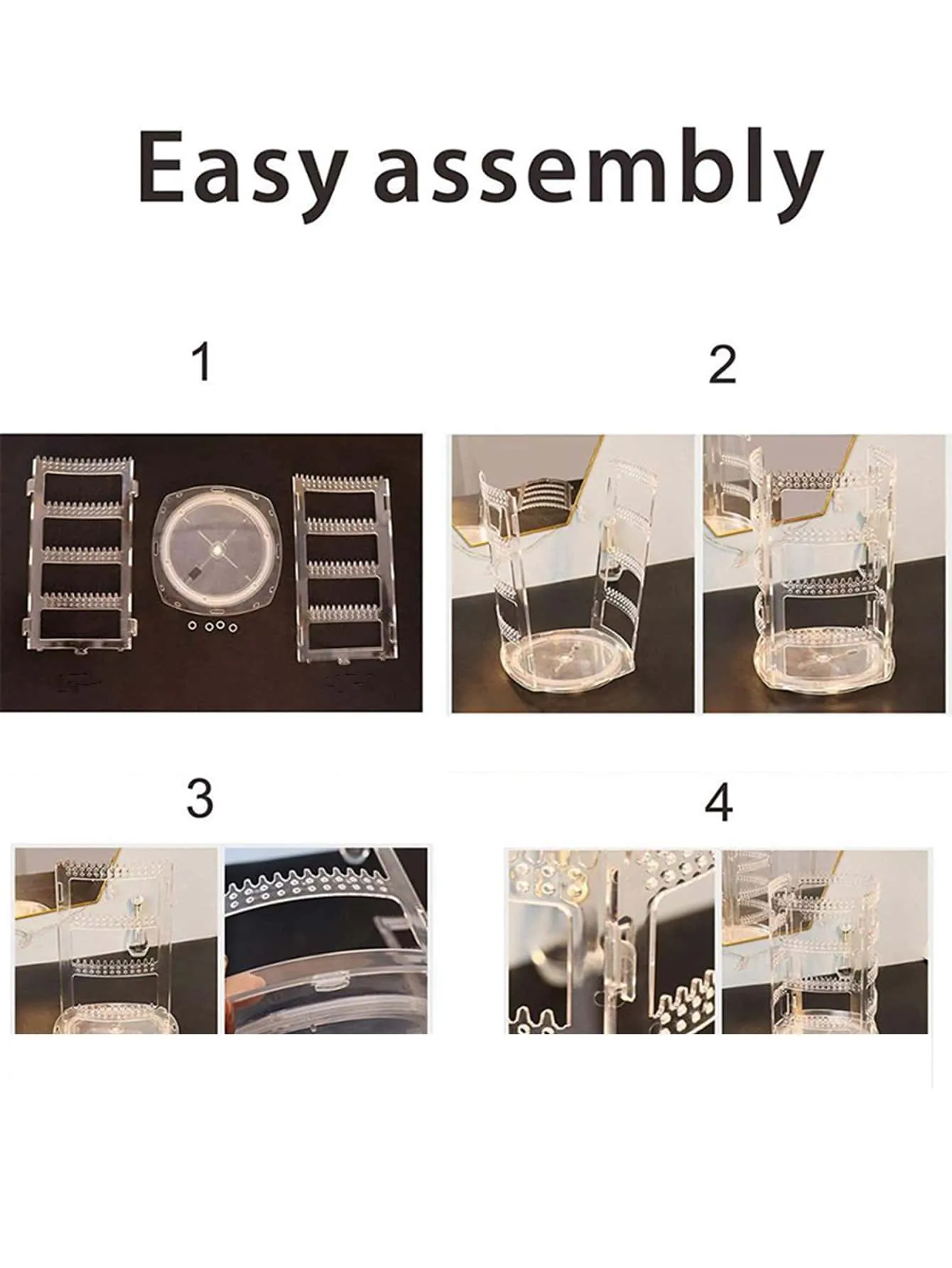 Easy assembly

1

2

3

4